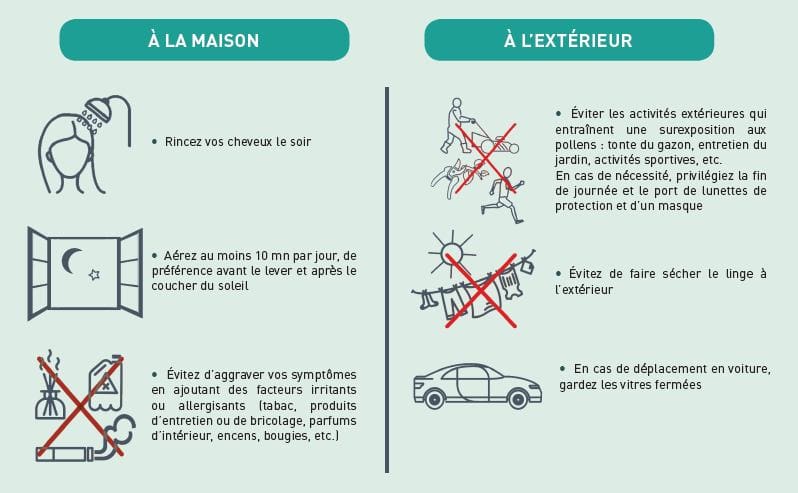 À LA MAISON

• Rincez vos cheveux le soir

• Aérez au moins 10 mn par jour, de préférence avant le lever et après le coucher du soleil

• Évitez d'aggraver vos symptômes en ajoutant des facteurs irritants ou allergisants (tabac, produits d'entretien ou de bricolage, parfums d'intérieur, encens, bougies, etc.)

À L'EXTÉRIEUR

• Éviter les activités extérieures qui entraînent une surexposition aux pollens : tonte du gazon, entretien du jardin, activités sportives, etc.
En cas de nécessité, privilégiez la fin de journée et le port de lunettes de protection et d'un masque

• Évitez de faire sécher le linge à l'extérieur

• En cas de déplacement en voiture, gardez les vitres fermées